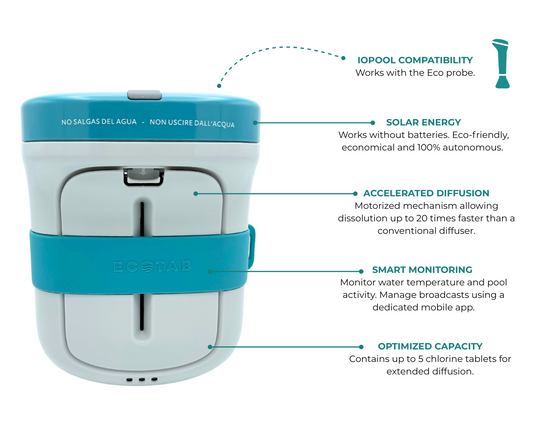 NO SALGAS DEL AGUA - NON USCIRE DALL'ACQUA

ECOTAB

IOPOOL COMPATIBILITY
Works with the Eco probe.

SOLAR ENERGY
Works without batteries. Eco-friendly, economical and 100% autonomous.

ACCELERATED DIFFUSION
Motorized mechanism allowing dissolution up to 20 times faster than a conventional diffuser.

SMART MONITORING
Monitor water temperature and pool activity. Manage broadcasts using a dedicated mobile app.

OPTIMIZED CAPACITY
Contains up to 5 chlorine tablets for extended diffusion.